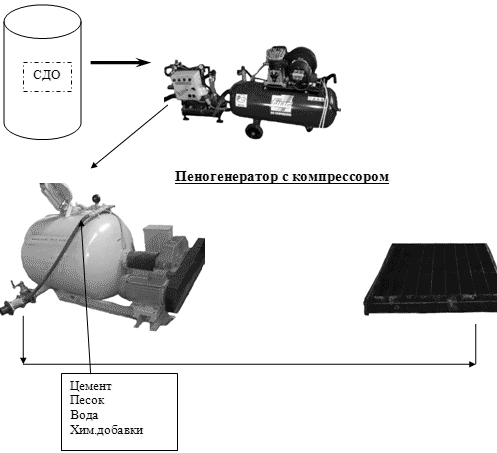 СДО

Пеногенератор с компрессором

Цемент
Песок
Вода
Хим.добавки